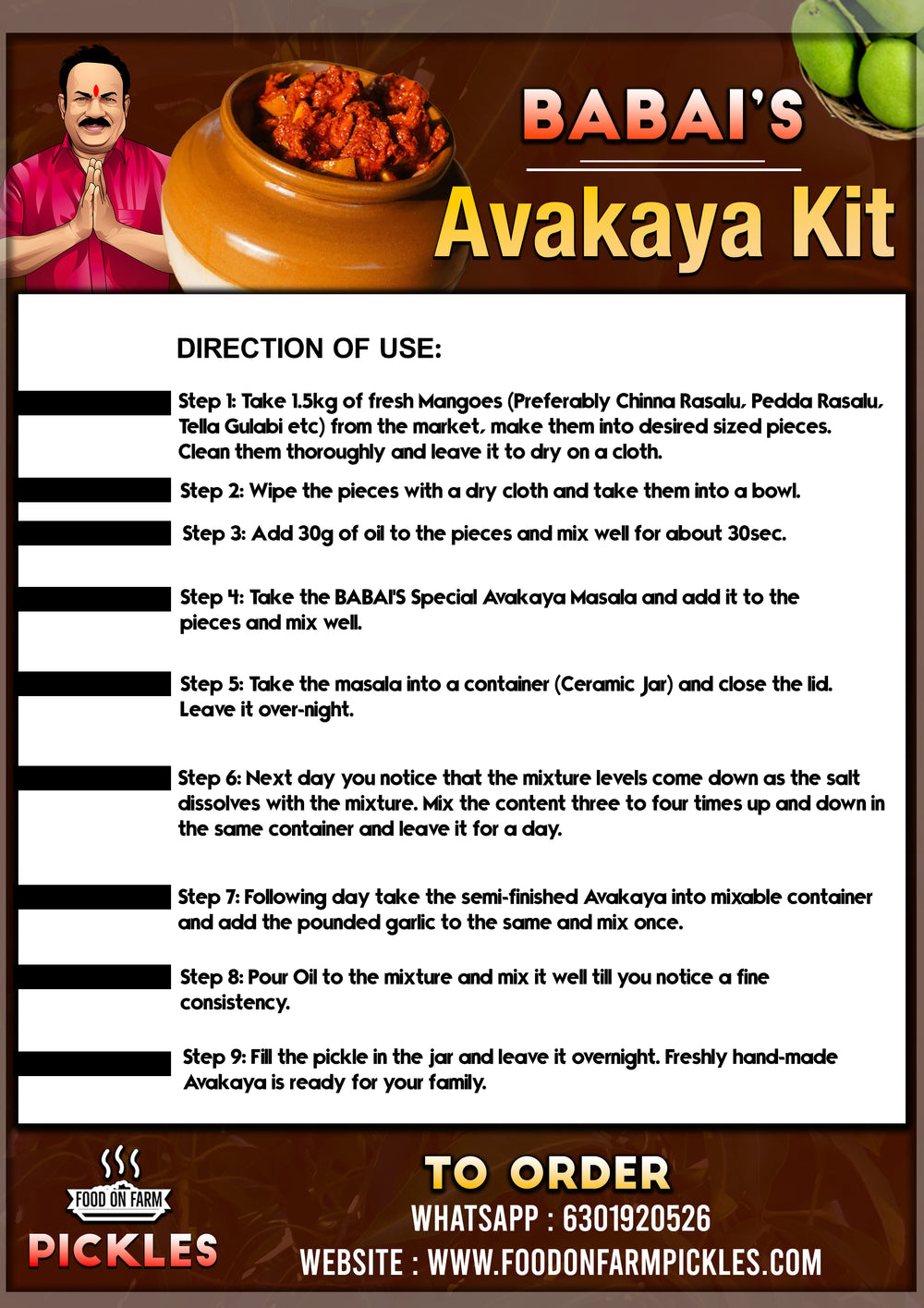 BABAI'S

Avakaya Kit

DIRECTION OF USE:

Step 1: Take 1.5kg of fresh Mangoes (Preferably Chinna Rasalu, Pedda Rasalu, Tella Gulabi etc) from the market, make them into desired sized pieces. Clean them thoroughly and leave it to dry on a cloth.

Step 2: Wipe the pieces with a dry cloth and take them into a bowl.

Step 3: Add 30g of oil to the pieces and mix well for about 30sec.

Step 4: Take the BABAI'S Special Avakaya Masala and add it to the pieces and mix well.

Step 5: Take the masala into a container (Ceramic Jar) and close the lid. Leave it over-night.

Step 6: Next day you notice that the mixture levels come down as the salt dissolves with the mixture. Mix the content three to four times up and down in the same container and leave it for a day.

Step 7: Following day take the semi-finished Avakaya into mixable container and add the pounded garlic to the same and mix once.

Step 8: Pour Oil to the mixture and mix it well till you notice a fine consistency.

Step 9: Fill the pickle in the jar and leave it overnight. Freshly hand-made Avakaya is ready for your family.

FOOD ON FARM
PICKLES

TO ORDER
WHATSAPP : 6301920526
WEBSITE : WWW.FOODONFARMPICKLES.COM