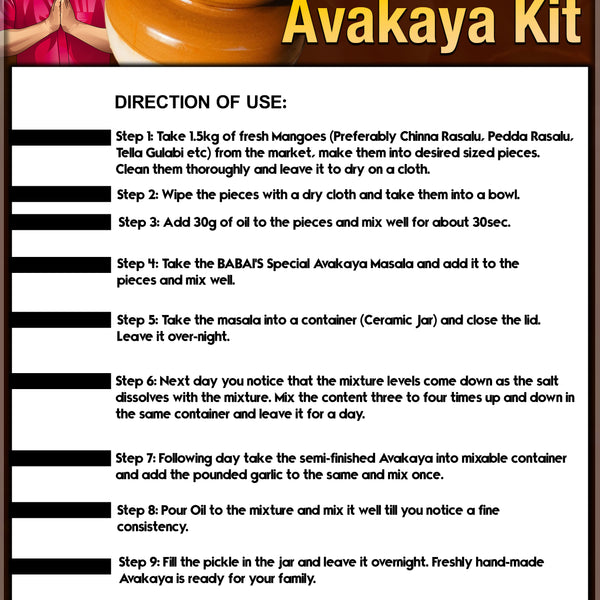 Avakaya Kit

DIRECTION OF USE:

Step 1: Take 1.5kg of fresh Mangoes (Preferably Chinna Rasalu, Pedda Rasalu, Tella Gulabi etc) from the market, make them into desired sized pieces. Clean them thoroughly and leave it to dry on a cloth.

Step 2: Wipe the pieces with a dry cloth and take them into a bowl.

Step 3: Add 30g of oil to the pieces and mix well for about 30sec.

Step 4: Take the BABAI'S Special Avakaya Masala and add it to the pieces and mix well.

Step 5: Take the masala into a container (Ceramic Jar) and close the lid. Leave it over-night.

Step 6: Next day you notice that the mixture levels come down as the salt dissolves with the mixture. Mix the content three to four times up and down in the same container and leave it for a day.

Step 7: Following day take the semi-finished Avakaya into mixable container and add the pounded garlic to the same and mix once.

Step 8: Pour Oil to the mixture and mix it well till you notice a fine consistency.

Step 9: Fill the pickle in the jar and leave it overnight. Freshly hand-made Avakaya is ready for your family.